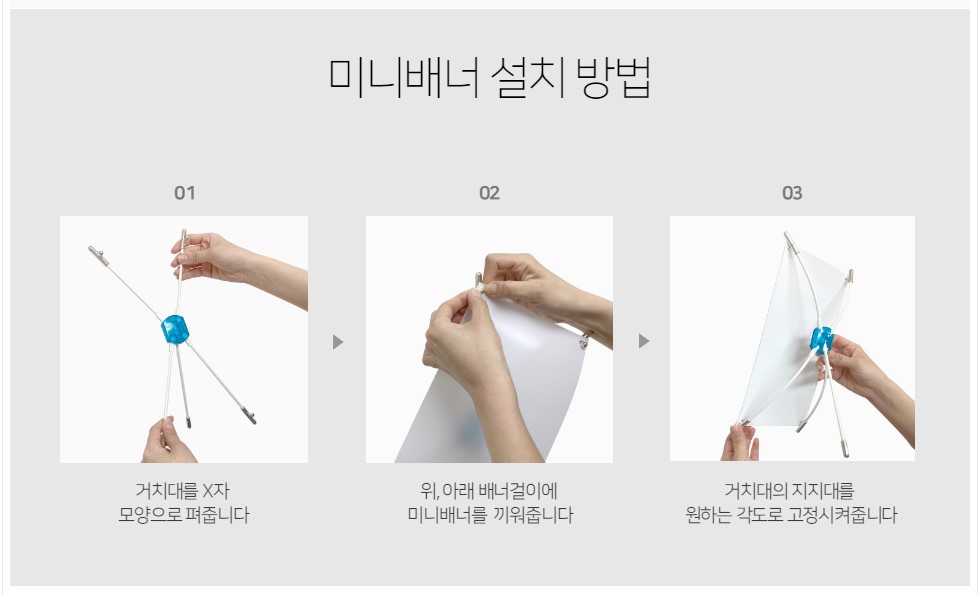 미니배너 설치 방법

01

거치대를 X자
모양으로 펴줍니다

02

위, 아래 배너걸이에
미니배너를 끼워줍니다

03

거치대의 지지대를
원하는 각도로 고정시켜줍니다